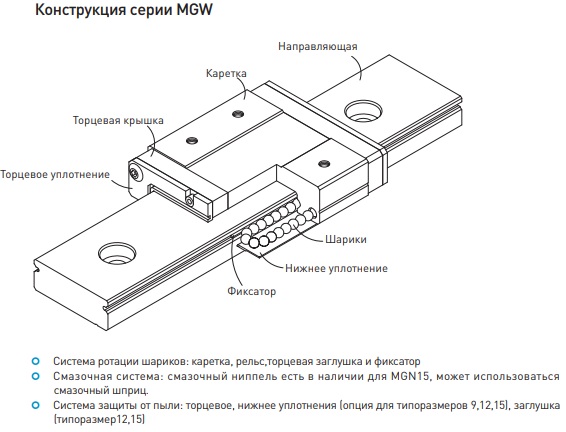 Конструкция серии MGW

Направляющая

Каретка

Торцевая крышка

Торцевое уплотнение

Шарики

Нижнее уплотнение

Фиксатор

Система ротации шариков: каретка, рельс,торцевая заглушка и фиксатор

Смазочная система: смазочный ниппель есть в наличии для MGN15, может использоваться смазочный шприц.

Система защиты от пыли: торцевое, нижнее уплотнения (опция для типоразмеров 9,12,15), заглушка (типоразмер12,15)