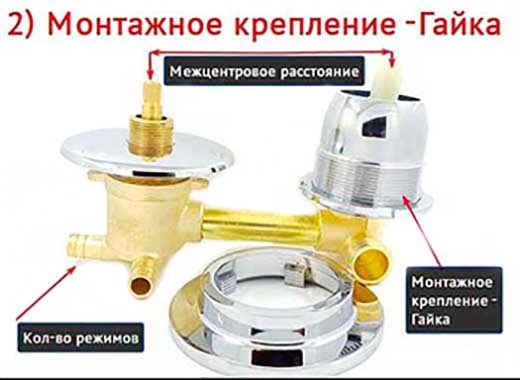 2) Монтажное крепление -Гайка

Межцентровое расстояние

Монтажное крепление - Гайка

Кол-во режимов