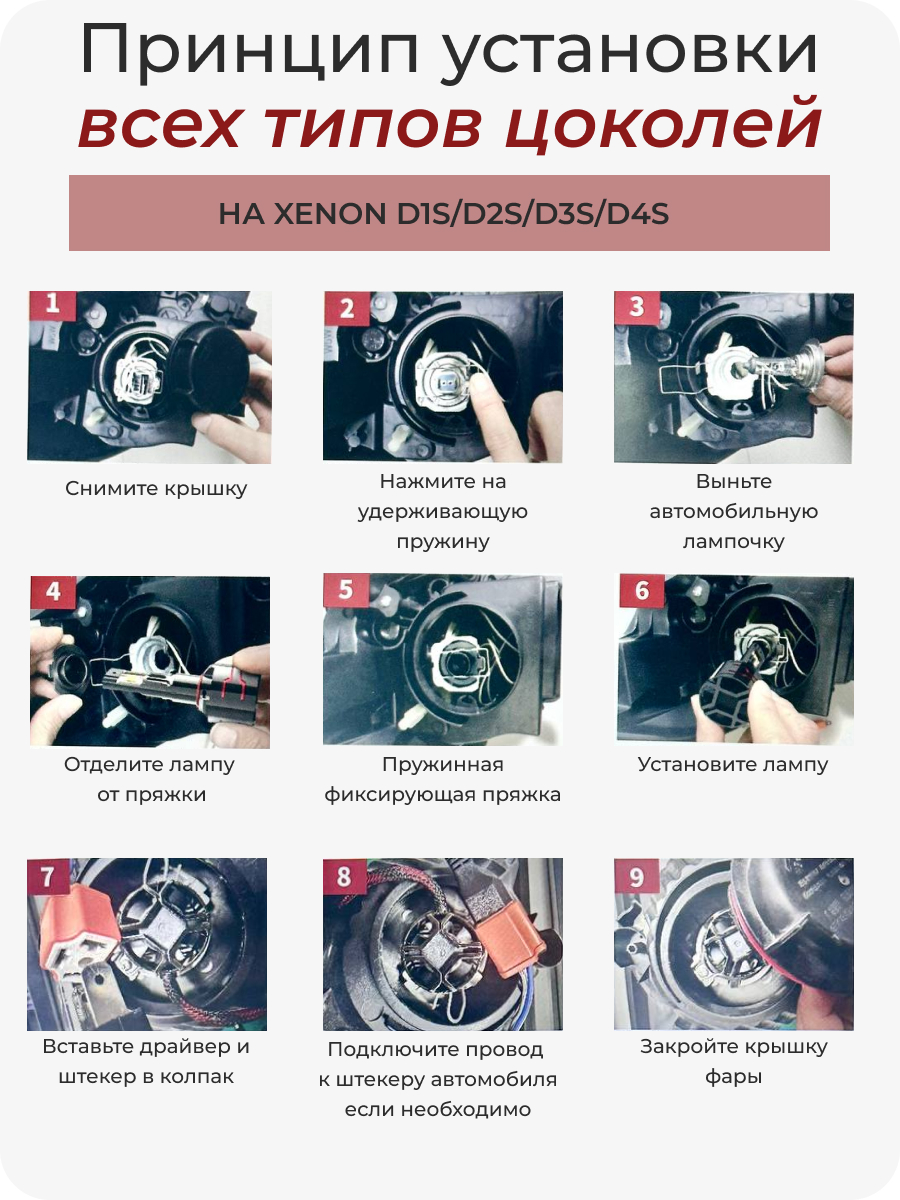 Принцип установки
всех типов цоколей

НА XENON D1S/D2S/D3S/D4S

1
Снимите крышку

2
Нажмите на удерживающую пружину

3
Выньте автомобильную лампочку

4
Отделите лампу от пряжки

5
Пружинная фиксирующая пряжка

6
Установите лампу

7
Вставьте драйвер и штекер в колпак

8
Подключите провод к штекеру автомобиля если необходимо

9
Закройте крышку фары