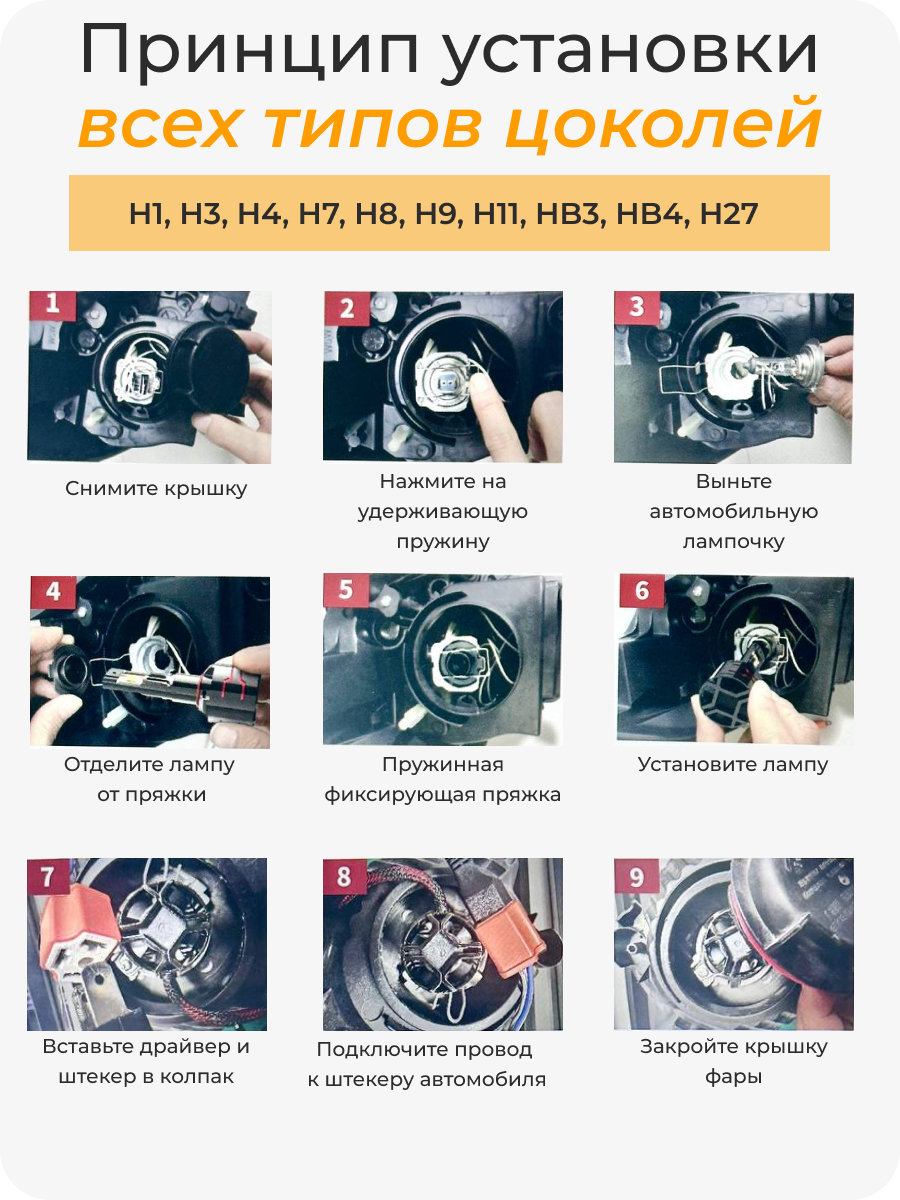 Принцип установки
всех типов цоколей

H1, H3, H4, H7, H8, H9, H11, HB3, HB4, H27

1
Снимите крышку

2
Нажмите на удерживающую пружину

3
Выньте автомобильную лампочку

4
Отделите лампу от пряжки

5
Пружинная фиксирующая пряжка

6
Установите лампу

7
Вставьте драйвер и штекер в колпак

8
Подключите провод к штекеру автомобиля

9
Закройте крышку фары