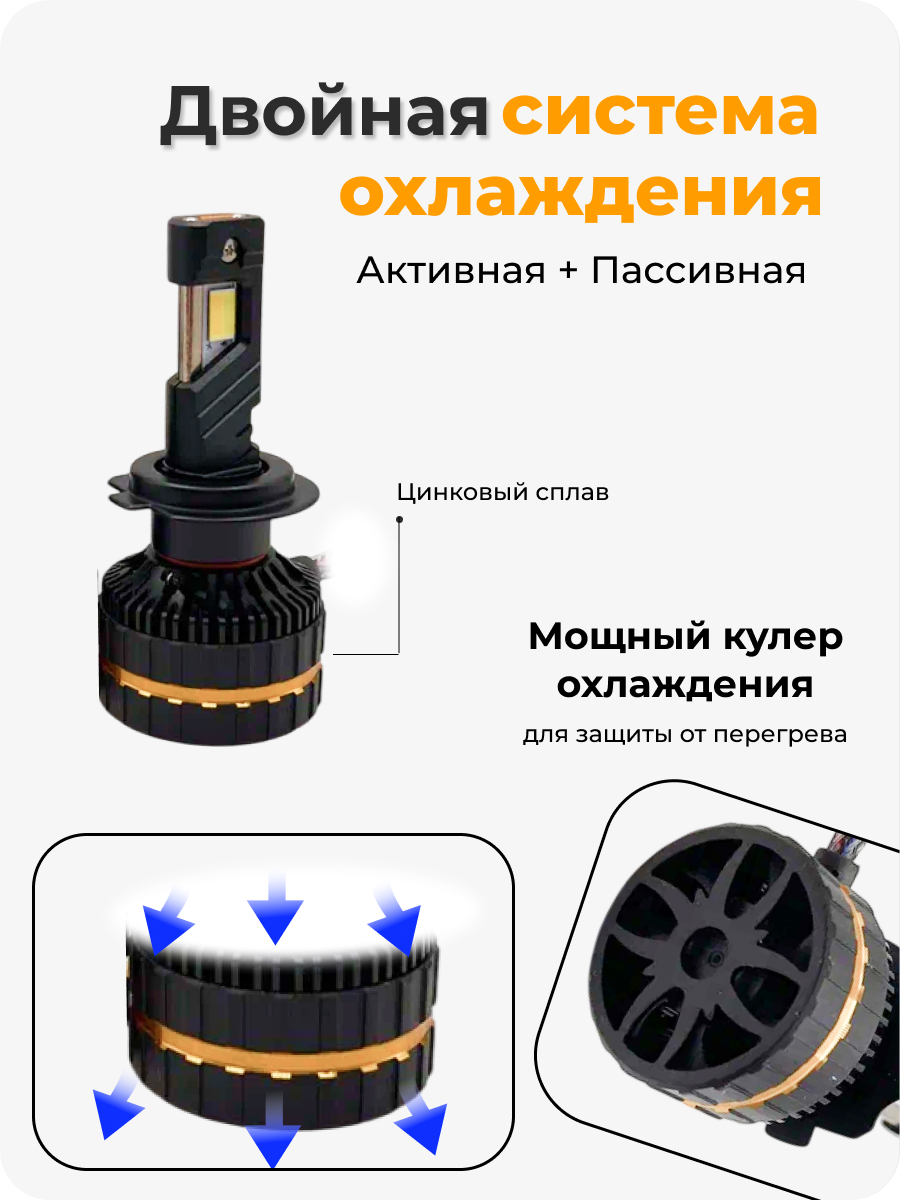 Двойная система охлаждения

Активная + Пассивная

Цинковый сплав

Мощный кулер охлаждения

для защиты от перегрева