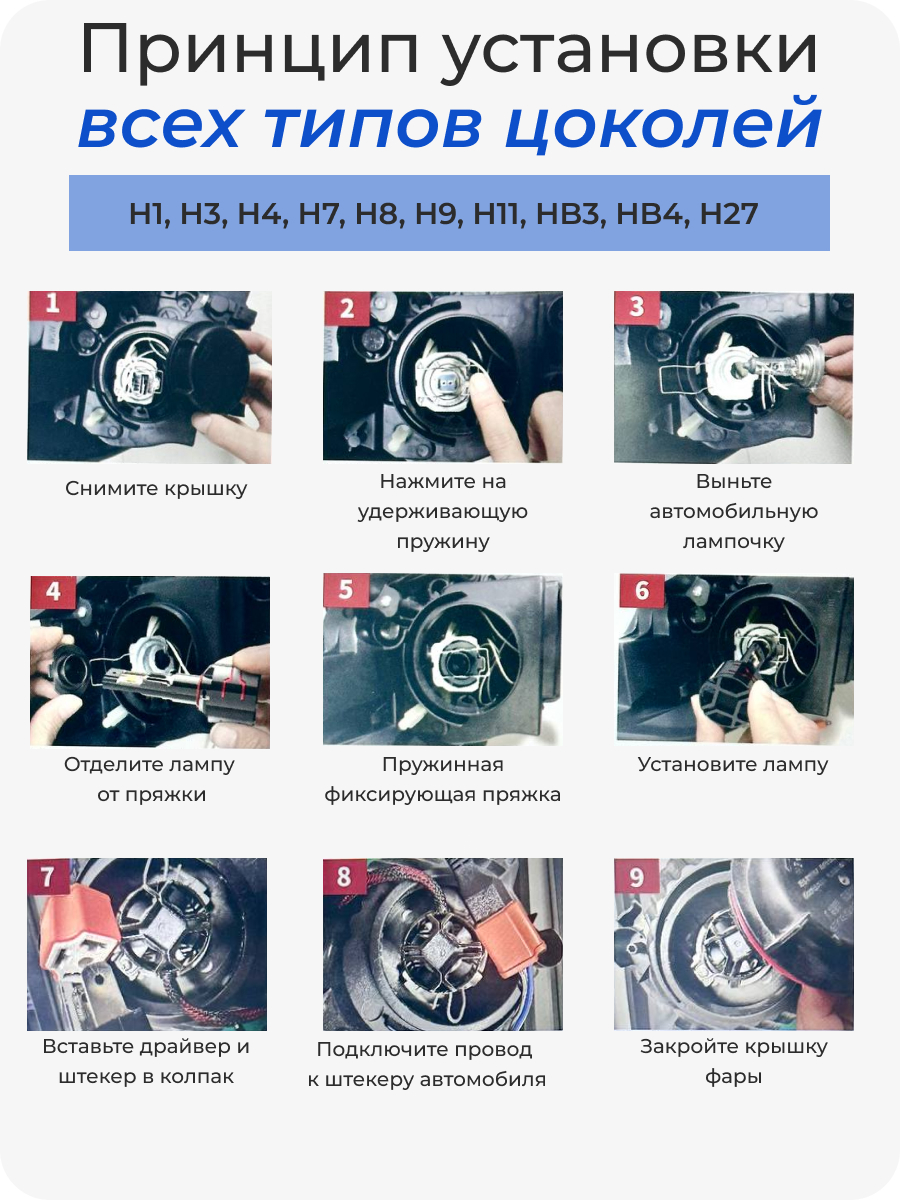 Принцип установки
всех типов цоколей

H1, H3, H4, H7, H8, H9, H11, HB3, HB4, H27

1
Снимите крышку

2
Нажмите на удерживающую пружину

3
Выньте автомобильную лампочку

4
Отделите лампу от пряжки

5
Пружинная фиксирующая пряжка

6
Установите лампу

7
Вставьте драйвер и штекер в колпак

8
Подключите провод к штекеру автомобиля

9
Закройте крышку фары