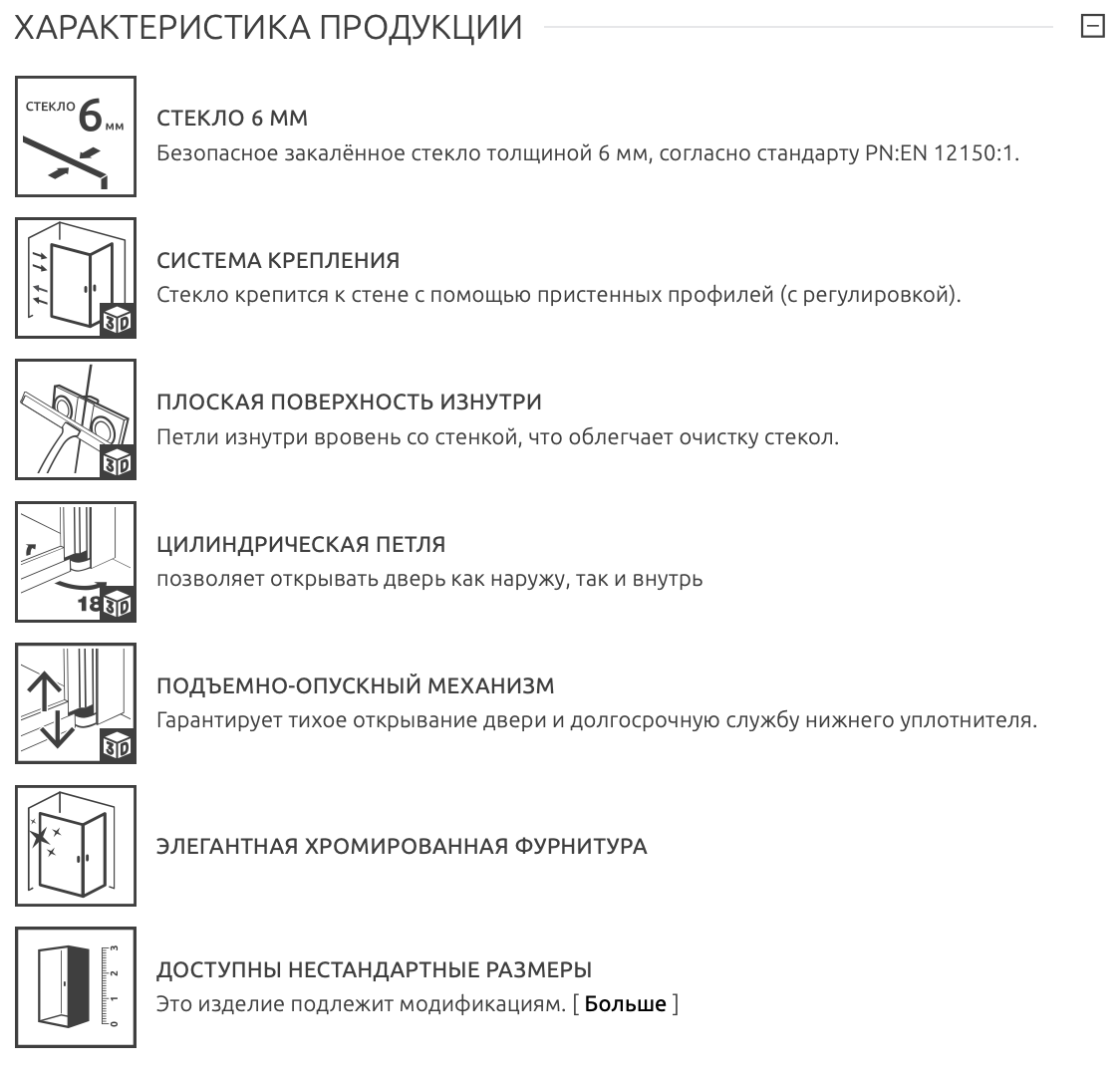 ХАРАКТЕРИСТИКА ПРОДУКЦИИ

СТЕКЛО 6 мм

СТЕКЛО 6 ММ
Безопасное закалённое стекло толщиной 6 мм, согласно стандарту PN:EN 12150:1.

3D

СИСТЕМА КРЕПЛЕНИЯ
Стекло крепится к стене с помощью пристенных профилей (с регулировкой).

3D

ПЛОСКАЯ ПОВЕРХНОСТЬ ИЗНУТРИ
Петли изнутри вровень со стенкой, что облегчает очистку стекол.

18 3D

ЦИЛИНДРИЧЕСКАЯ ПЕТЛЯ
позволяет открывать дверь как наружу, так и внутрь

3D

ПОДЪЕМНО-ОПУСКНЫЙ МЕХАНИЗМ
Гарантирует тихое открывание двери и долгосрочную службу нижнего уплотнителя.

ЭЛЕГАНТНАЯ ХРОМИРОВАННАЯ ФУРНИТУРА

0 1 2 3

ДОСТУПНЫ НЕСТАНДАРТНЫЕ РАЗМЕРЫ
Это изделие подлежит модификациям. [ Больше ]