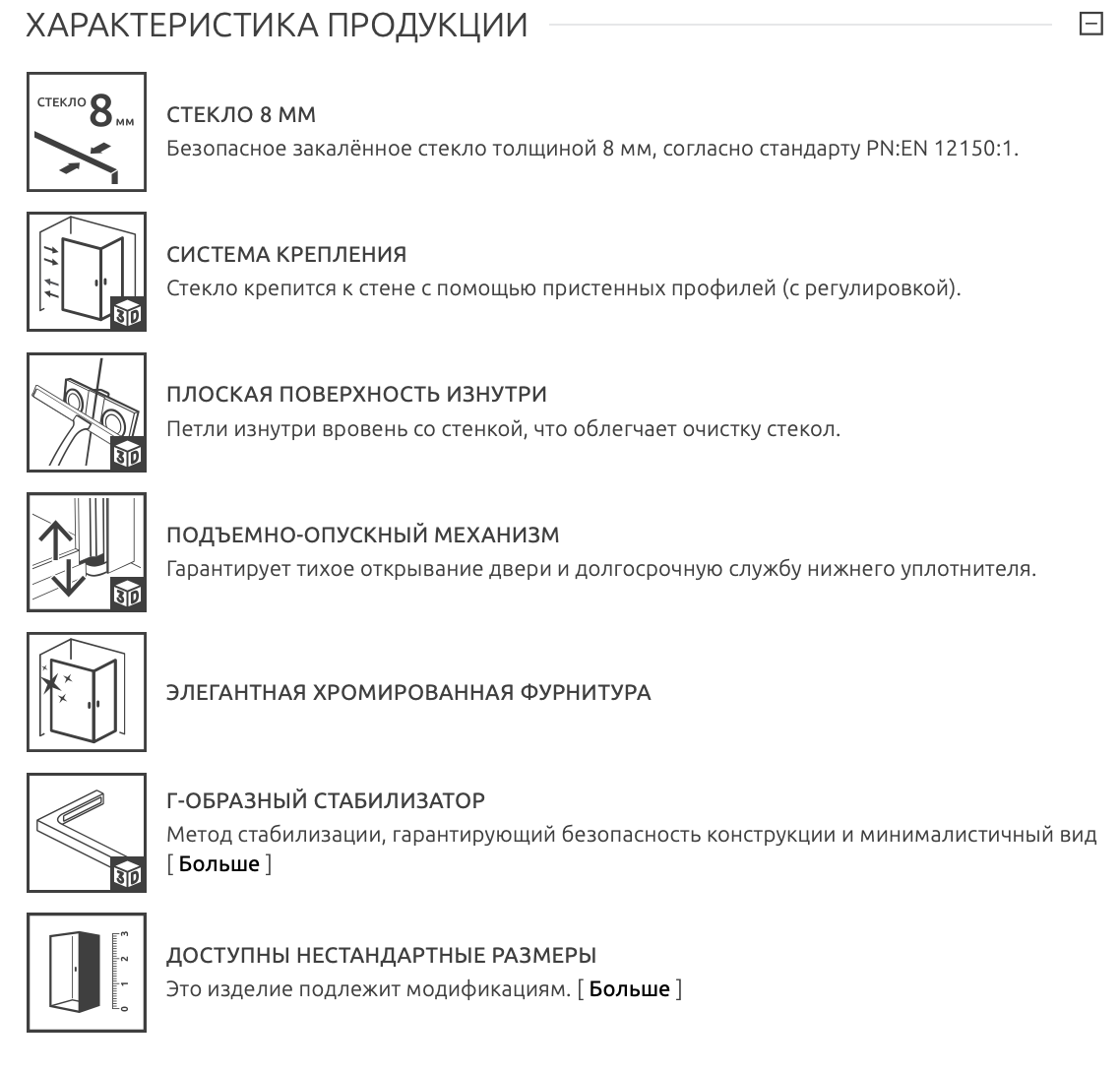 ХАРАКТЕРИСТИКА ПРОДУКЦИИ

СТЕКЛО 8 мм

СТЕКЛО 8 ММ
Безопасное закалённое стекло толщиной 8 мм, согласно стандарту PN:EN 12150:1.

3D

СИСТЕМА КРЕПЛЕНИЯ
Стекло крепится к стене с помощью пристенных профилей (с регулировкой).

3D

ПЛОСКАЯ ПОВЕРХНОСТЬ ИЗНУТРИ
Петли изнутри вровень со стенкой, что облегчает очистку стекол.

3D

ПОДЪЕМНО-ОПУСКНЫЙ МЕХАНИЗМ
Гарантирует тихое открывание двери и долгосрочную службу нижнего уплотнителя.

ЭЛЕГАНТНАЯ ХРОМИРОВАННАЯ ФУРНИТУРА

3D

Г-ОБРАЗНЫЙ СТАБИЛИЗАТОР
Метод стабилизации, гарантирующий безопасность конструкции и минималистичный вид [ Больше ]

0 1 2 3

ДОСТУПНЫ НЕСТАНДАРТНЫЕ РАЗМЕРЫ
Это изделие подлежит модификациям. [ Больше ]