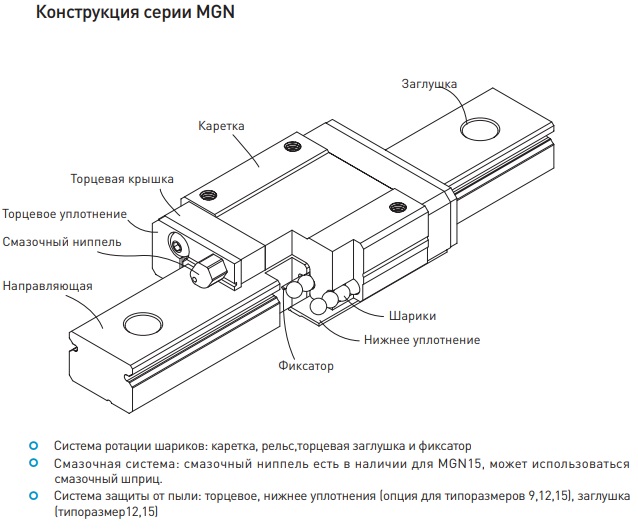 Конструкция серии MGN

Заглушка

Каретка

Торцевая крышка

Торцевое уплотнение

Смазочный ниппель

Направляющая

Шарики

Нижнее уплотнение

Фиксатор

Система ротации шариков: каретка, рельс,торцевая заглушка и фиксатор

Смазочная система: смазочный ниппель есть в наличии для MGN15, может использоваться смазочный шприц.

Система защиты от пыли: торцевое, нижнее уплотнения (опция для типоразмеров 9,12,15), заглушка (типоразмер12,15)