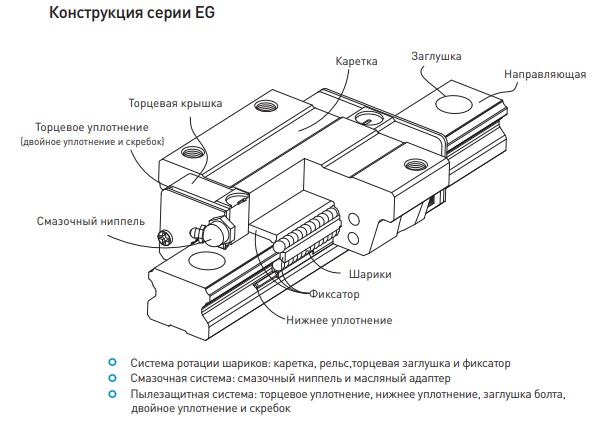 Конструкция серии EG

Каретка

Заглушка

Направляющая

Торцевая крышка

Торцевое уплотнение
(двойное уплотнение и скребок)

Смазочный ниппель

Шарики

Фиксатор

Нижнее уплотнение

Система ротации шариков: каретка, рельс,торцевая заглушка и фиксатор
Смазочная система: смазочный ниппель и масляный адаптер
Пылезащитная система: торцевое уплотнение, нижнее уплотнение, заглушка болта, двойное уплотнение и скребок